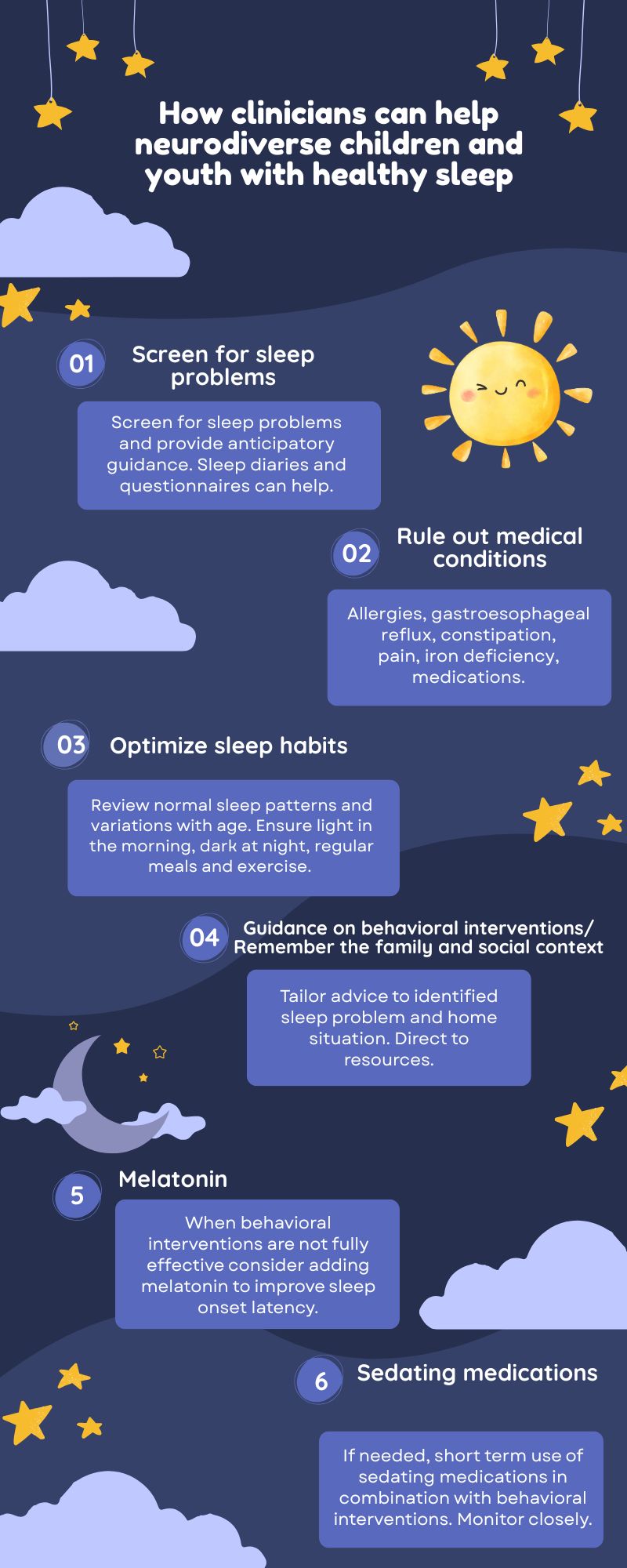 How clinicians can help neurodiverse children and youth with healthy sleep

01 Screen for sleep problems

Screen for sleep problems and provide anticipatory guidance. Sleep diaries and questionnaires can help.

02 Rule out medical conditions

Allergies, gastroesophageal reflux, constipation, pain, iron deficiency, medications.

03 Optimize sleep habits

Review normal sleep patterns and variations with age. Ensure light in the morning, dark at night, regular meals and exercise.

04 Guidance on behavioral interventions/ Remember the family and social context

Tailor advice to identified sleep problem and home situation. Direct to resources.

5 Melatonin

When behavioral interventions are not fully effective consider adding melatonin to improve sleep onset latency.

6 Sedating medications

If needed, short term use of sedating medications in combination with behavioral interventions. Monitor closely.